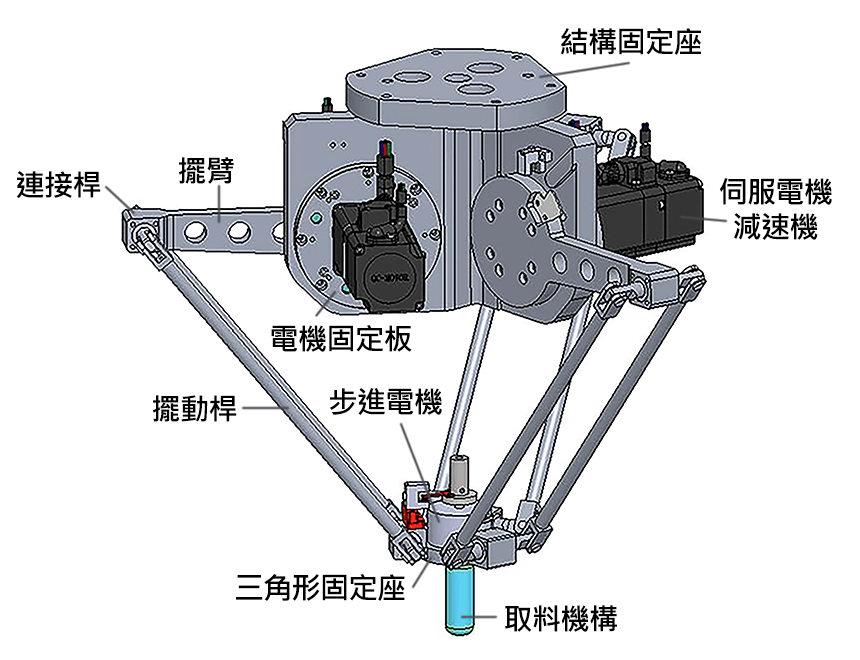 結構固定座

連接桿

擺臂

伺服電機
減速機

電機固定板

擺動桿

步進電機

三角形固定座

取料機構